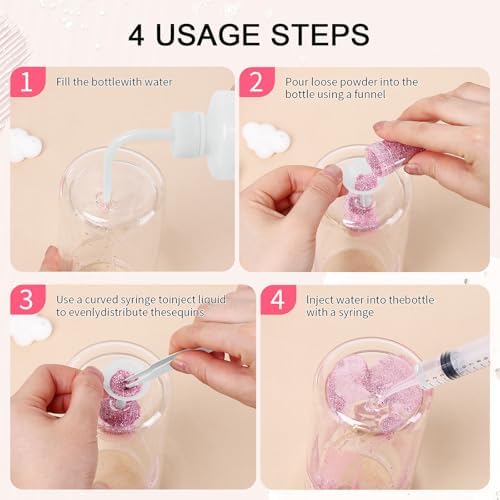 4 USAGE STEPS

1 Fill the bottlewith water

2 Pour loose powder into the bottle using a funnel

3 Use a curved syringe toinject liquid to evenlydistribute thesequins

4 Inject water into thebottle with a syringe