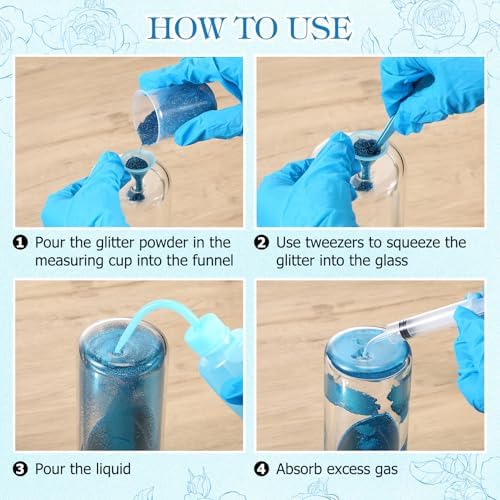 HOW TO USE

❶ Pour the glitter powder in the measuring cup into the funnel

❷ Use tweezers to squeeze the glitter into the glass

❸ Pour the liquid

❹ Absorb excess gas