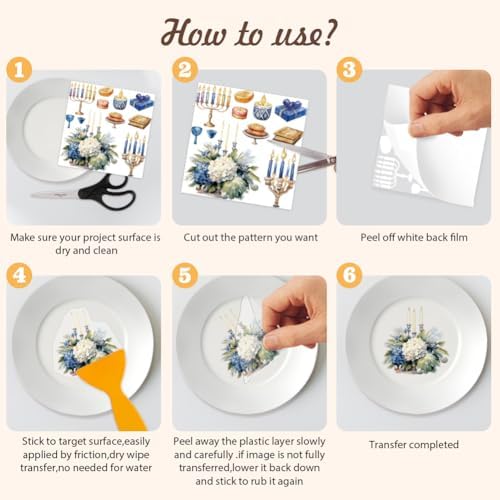 How to use?

1

Make sure your project surface is dry and clean

2

Cut out the pattern you want

3

Peel off white back film

4

Stick to target surface,easily applied by friction,dry wipe transfer,no needed for water

5

Peel away the plastic layer slowly and carefully .if image is not fully transferred,lower it back down and stick to rub it again

6

Transfer completed