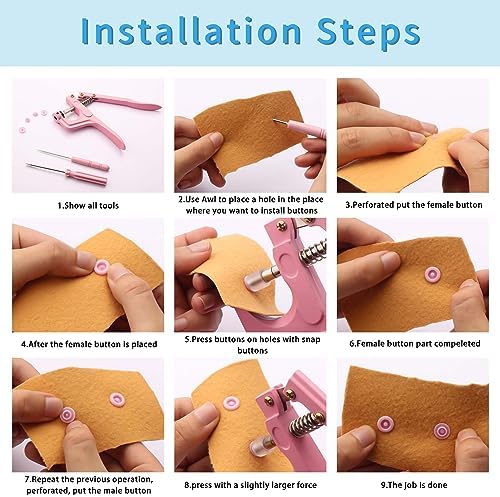 Installation Steps

1.Show all tools

2.Use Awl to place a hole in the place where you want to install buttons

3.Perforated put the female button

4.After the female button is placed

5.Press buttons on holes with snap buttons

6.Female button part compeleted

7.Repeat the previous operation, perforated, put the male button

8.press with a slightly larger force

9.The job is done