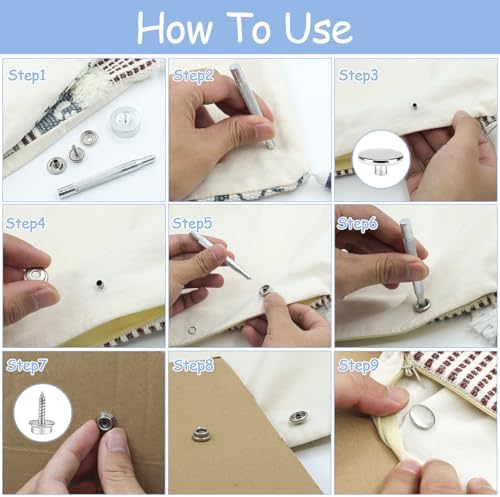 How To Use

Step1

Step2

Step3

Step4

Step5

Step6

Step7

Step8

Step9