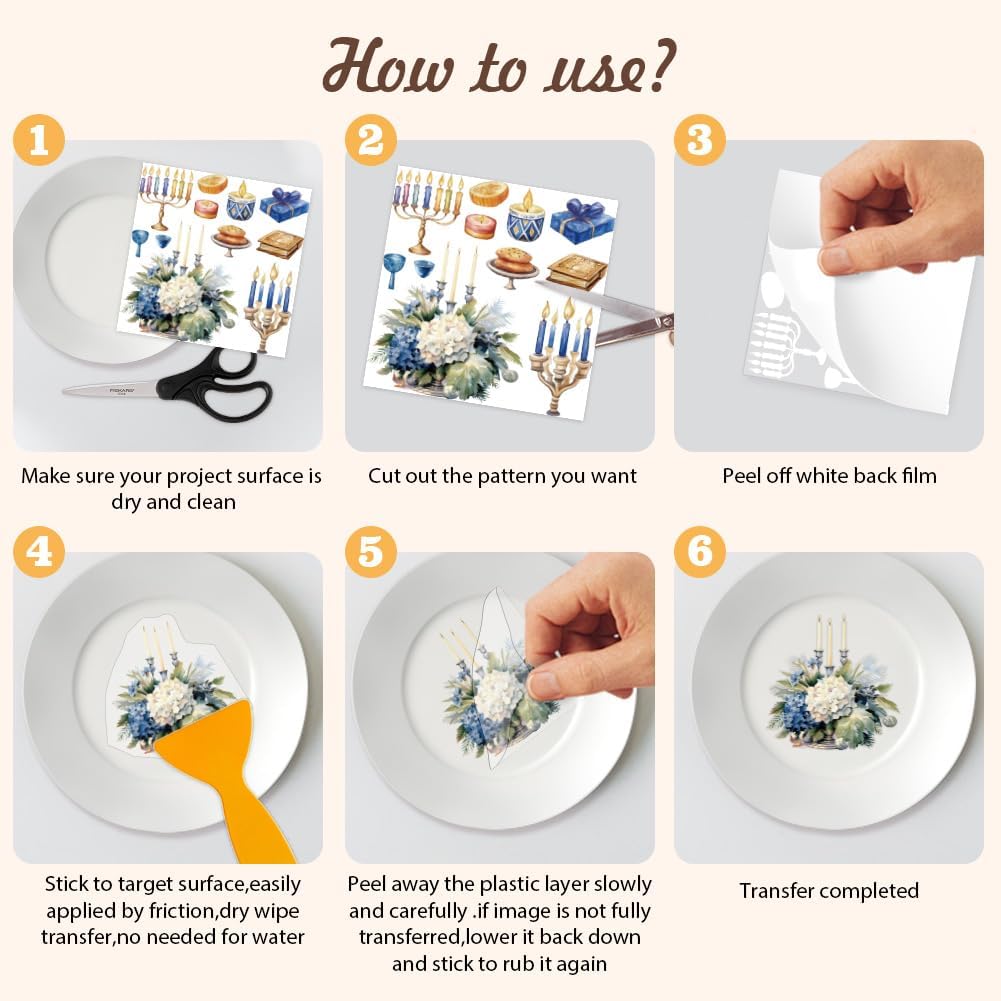 How to use?

1

FISKARS

Make sure your project surface is dry and clean

2

Cut out the pattern you want

3

Peel off white back film

4

Stick to target surface,easily applied by friction,dry wipe transfer,no needed for water

5

Peel away the plastic layer slowly and carefully .if image is not fully transferred,lower it back down and stick to rub it again

6

Transfer completed