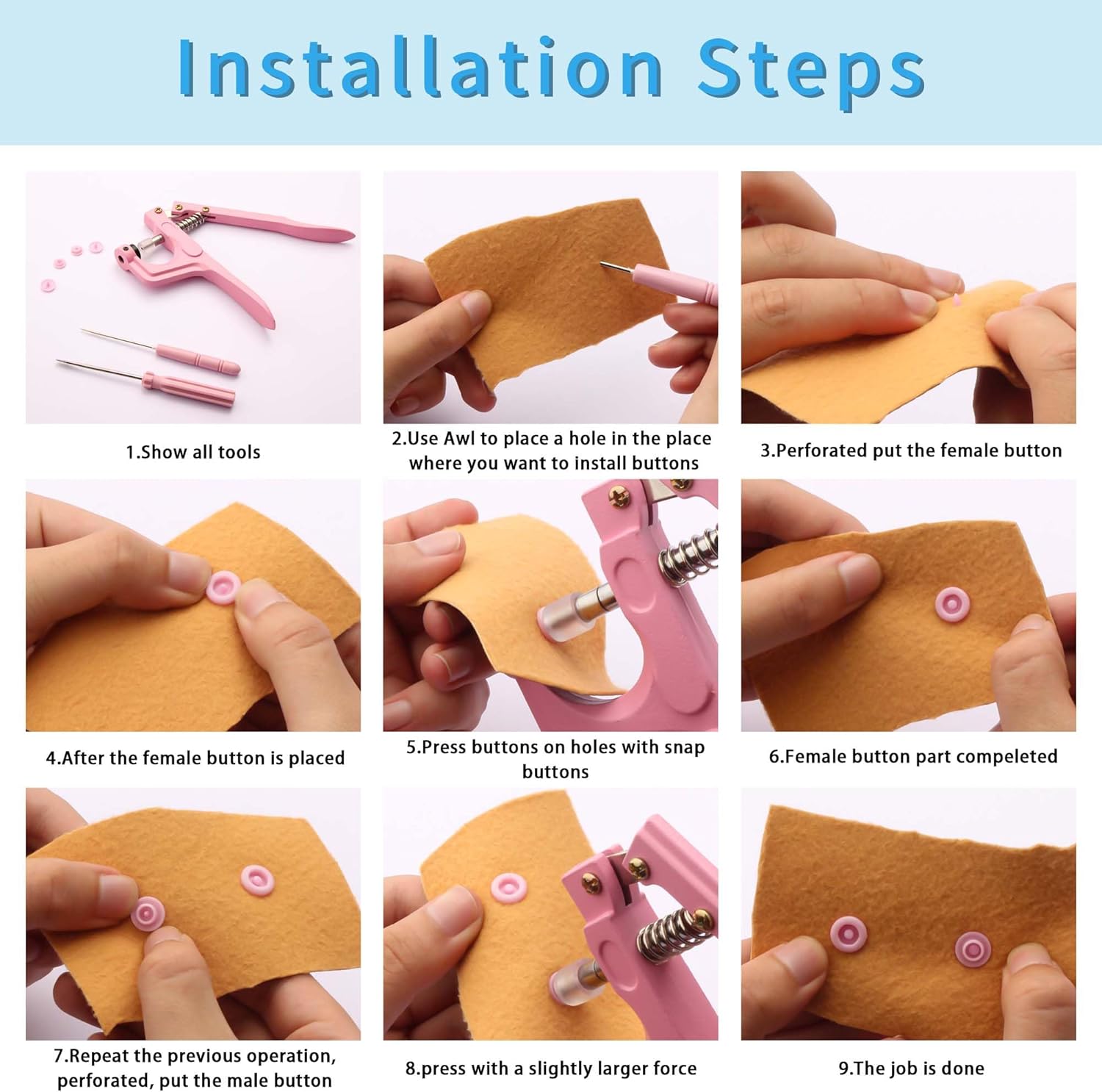 Installation Steps

1.Show all tools

2.Use Awl to place a hole in the place where you want to install buttons

3.Perforated put the female button

4.After the female button is placed

5.Press buttons on holes with snap buttons

6.Female button part compeleted

7.Repeat the previous operation, perforated, put the male button

8.press with a slightly larger force

9.The job is done