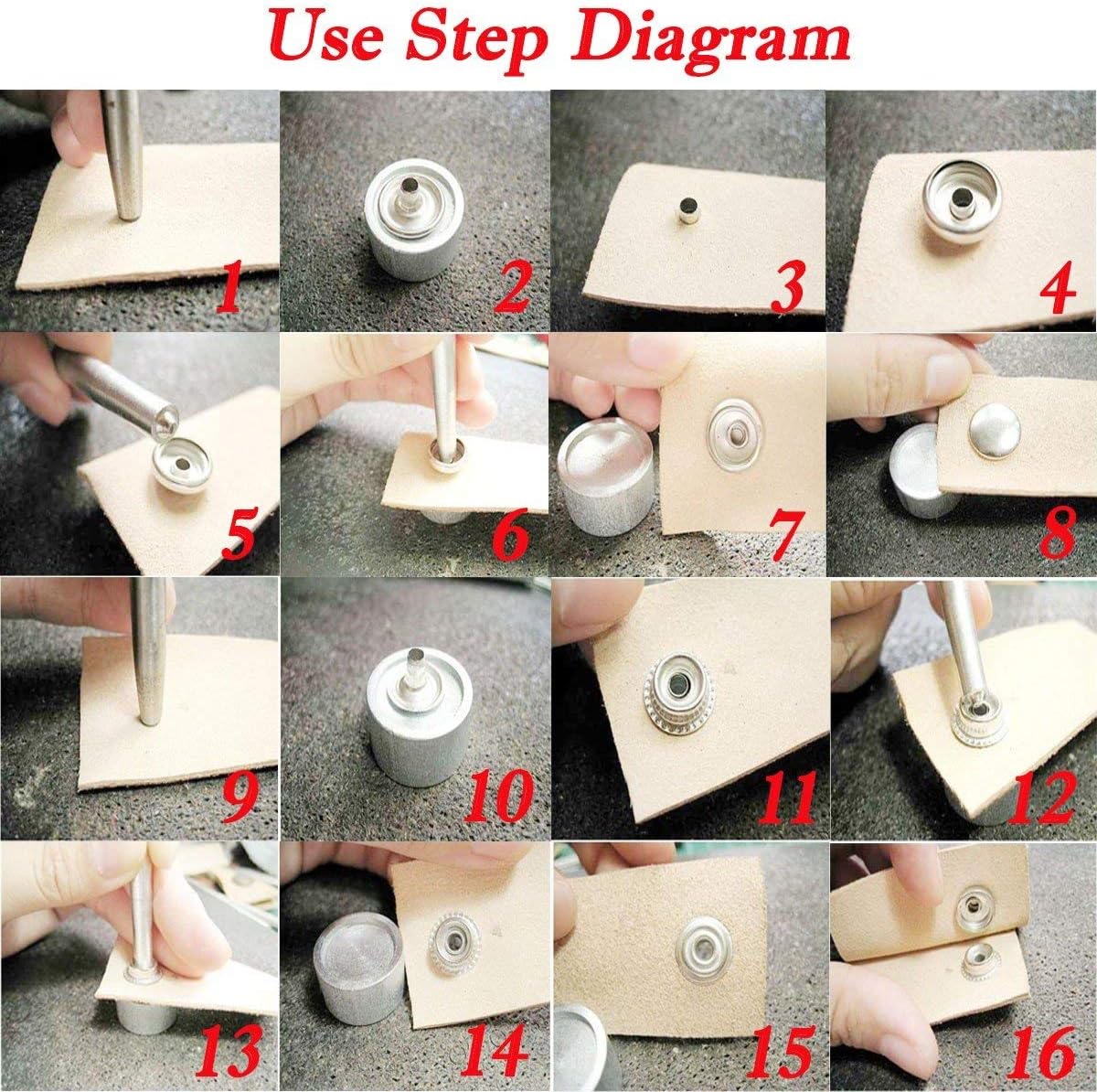 Use Step Diagram

1

2

3

4

5

6

7

8

9

10

11

12

13

14

15

16