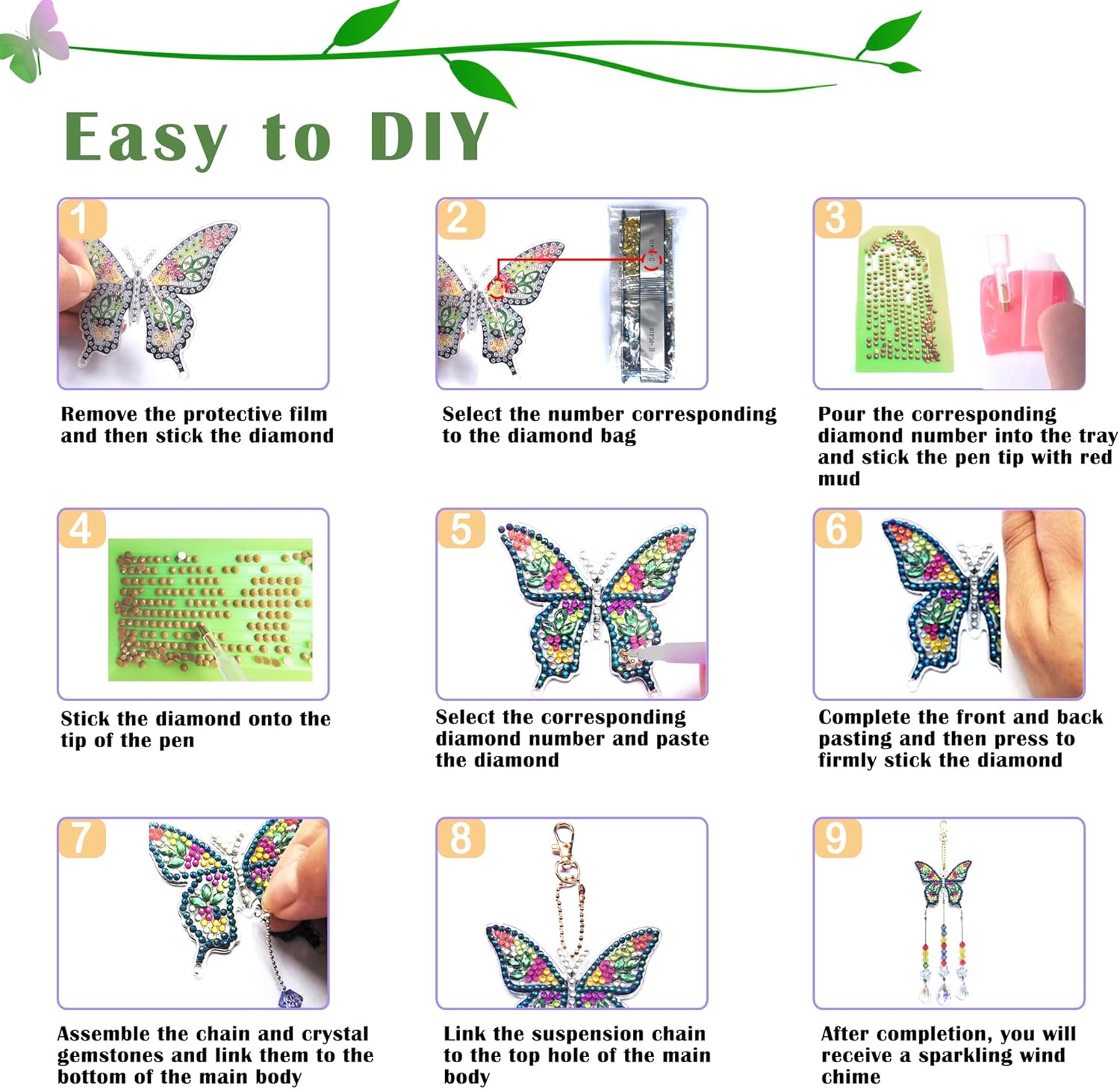 Easy to DIY

1

Remove the protective film and then stick the diamond

2

Select the number corresponding to the diamond bag

3

Pour the corresponding diamond number into the tray and stick the pen tip with red mud

4

Stick the diamond onto the tip of the pen

5

Select the corresponding diamond number and paste the diamond

6

Complete the front and back pasting and then press to firmly stick the diamond

7

Assemble the chain and crystal gemstones and link them to the bottom of the main body

8

Link the suspension chain to the top hole of the main body

9

After completion, you will receive a sparkling wind chime