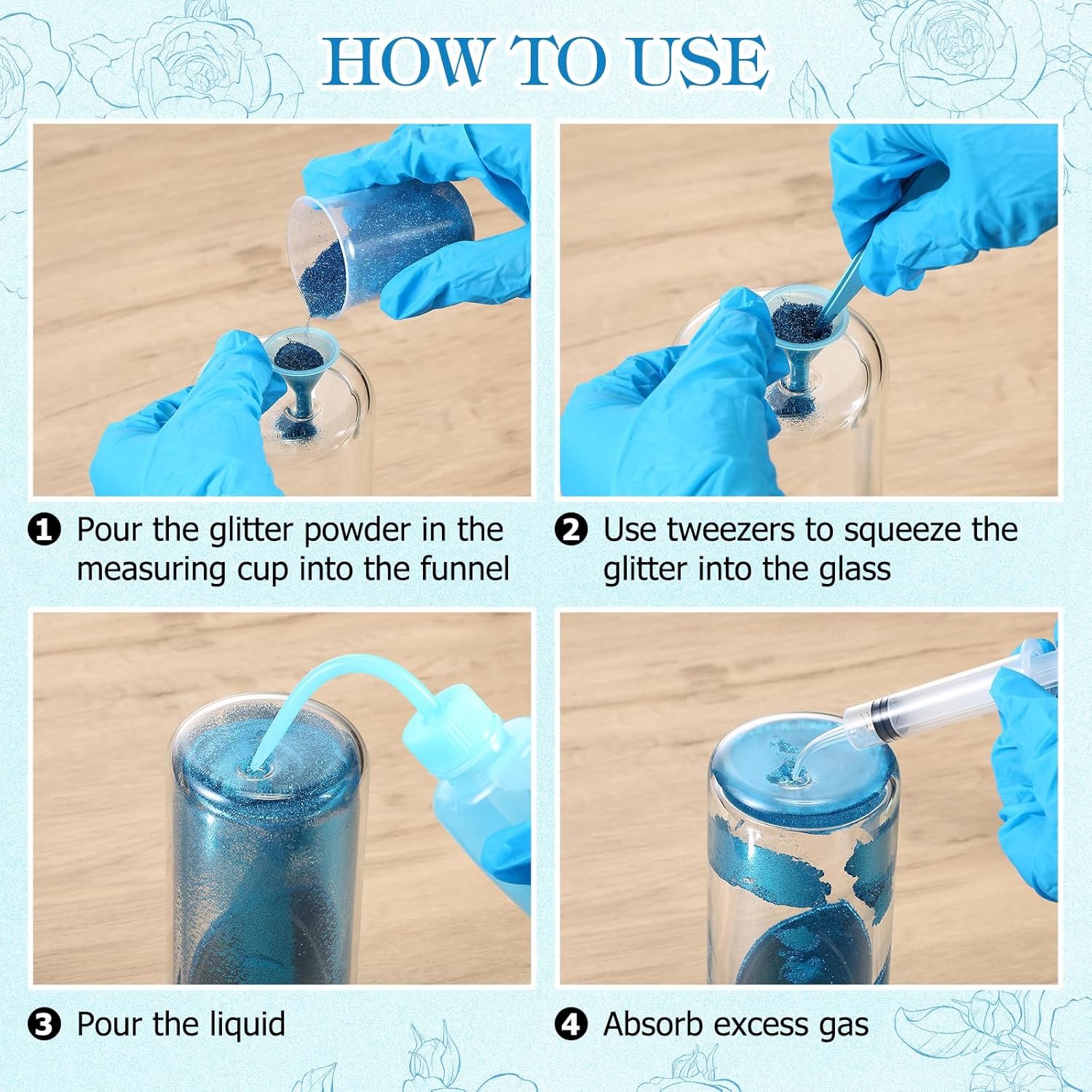 HOW TO USE

❶ Pour the glitter powder in the measuring cup into the funnel

❷ Use tweezers to squeeze the glitter into the glass

❸ Pour the liquid

❹ Absorb excess gas